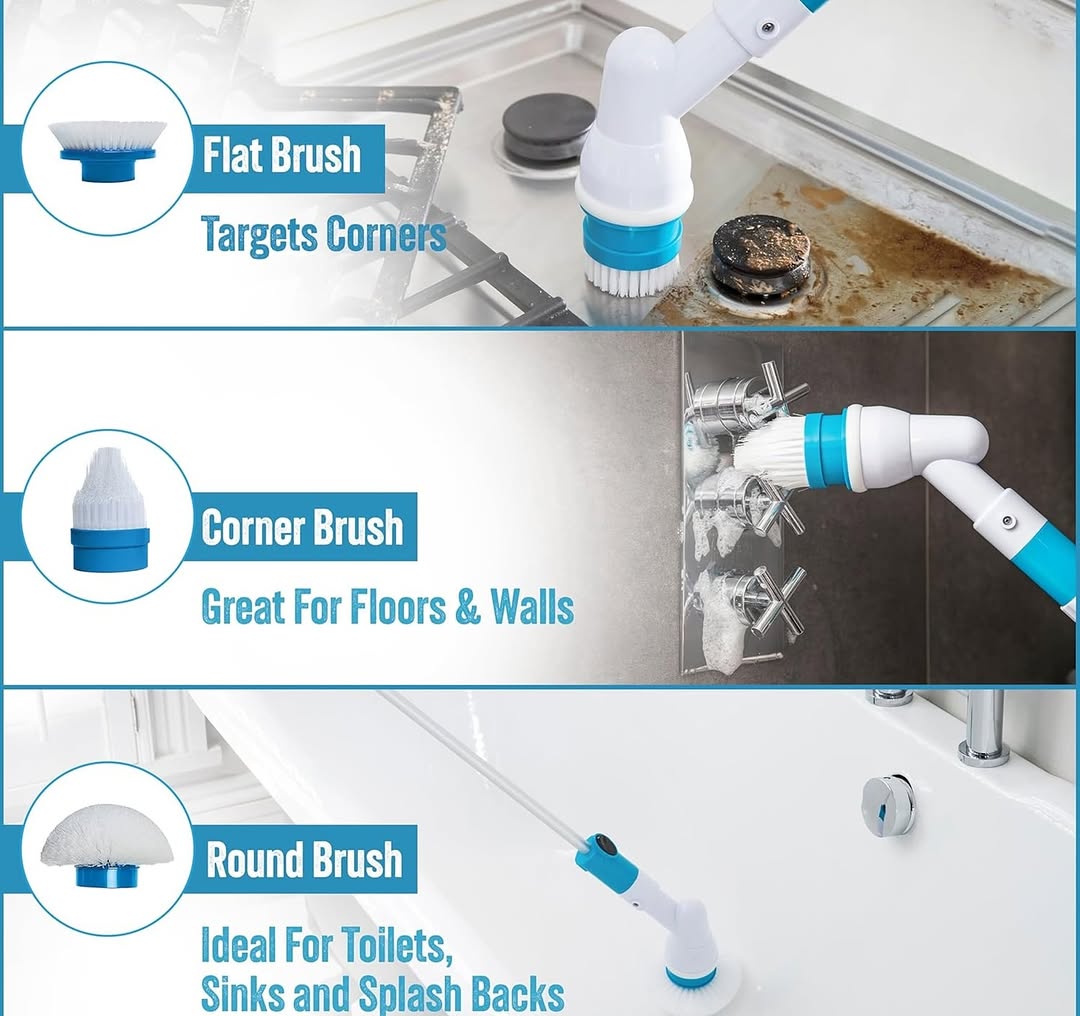 Flat Brush

Targets Corners

Corner Brush

Great For Floors & Walls

Round Brush

Ideal For Toilets, Sinks and Splash Backs